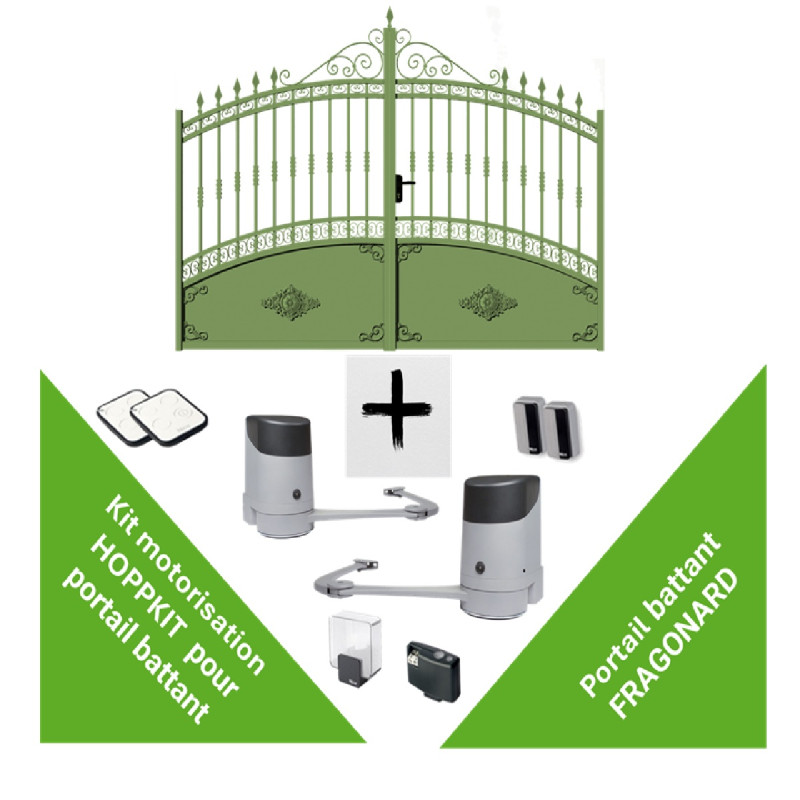 +

Kit motorisation HOPPKIT pour portail battant

Portail battant FRAGONARD